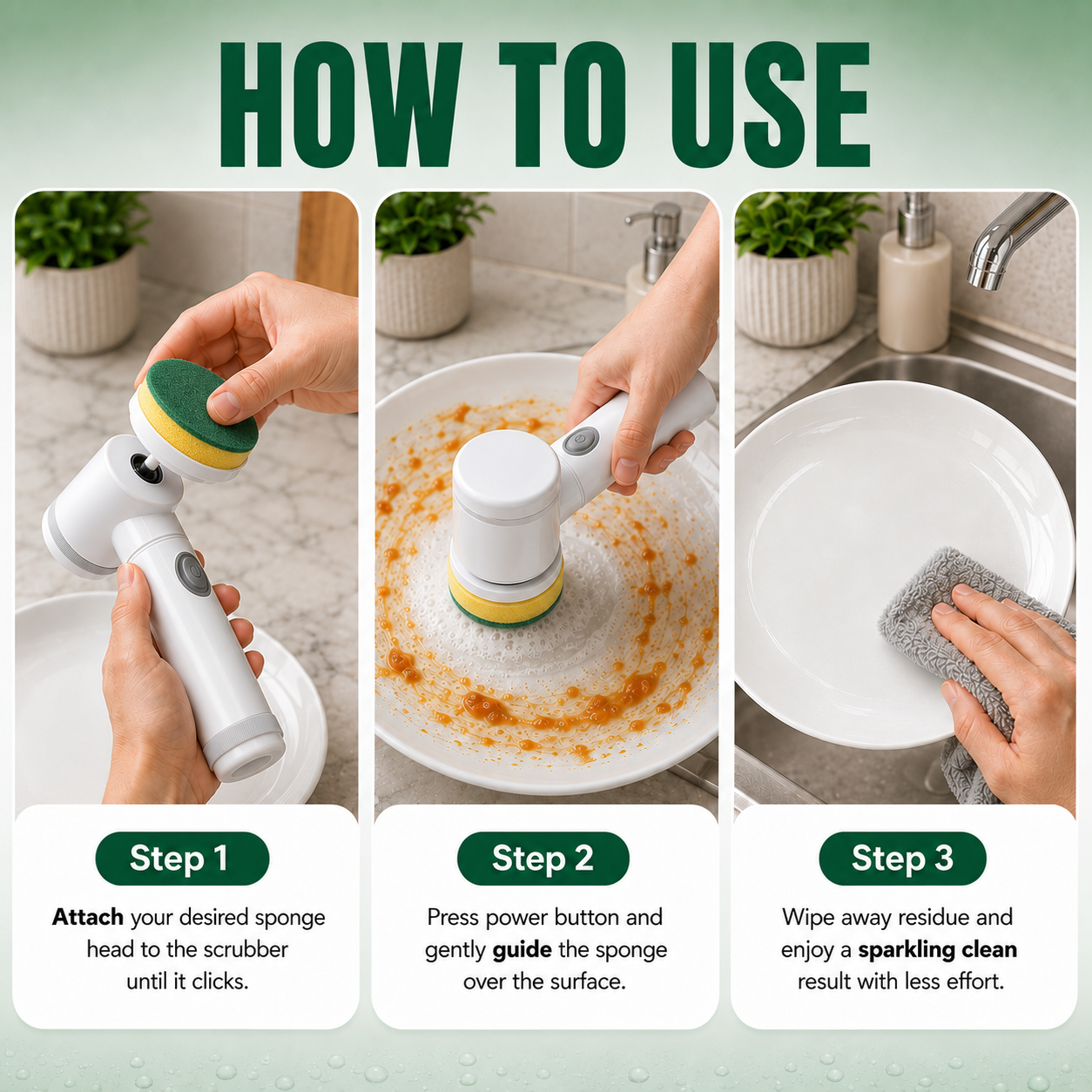 HOW TO USE

Step 1

Attach your desired sponge head to the scrubber until it clicks.

Step 2

Press power button and gently guide the sponge over the surface.

Step 3

Wipe away residue and enjoy a sparkling clean result with less effort.